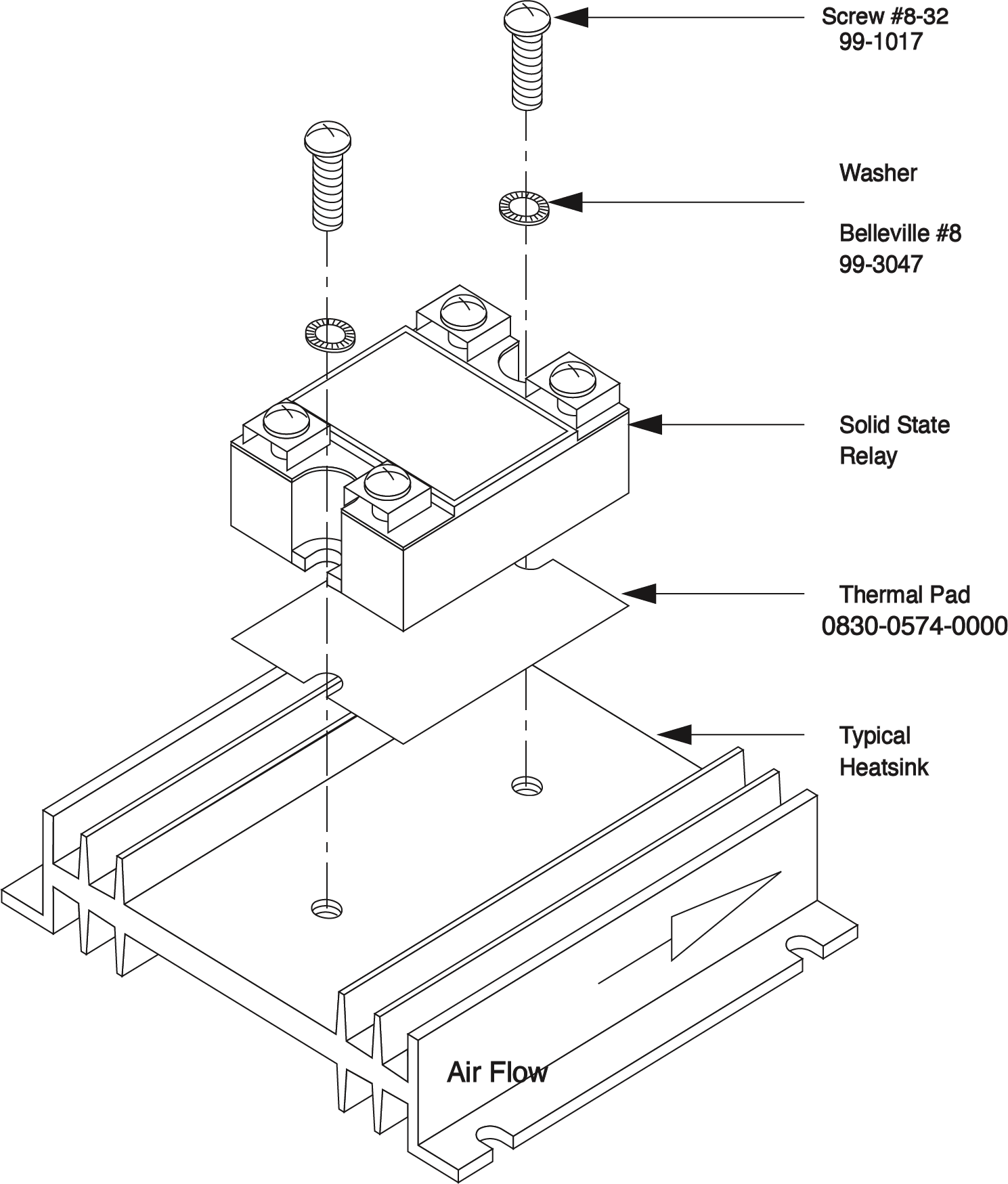 Screw #8-32
99-1017

Washer

Belleville #8
99-3047

Solid State
Relay

Thermal Pad
0830-0574-0000

Typical
Heatsink

Air Flow