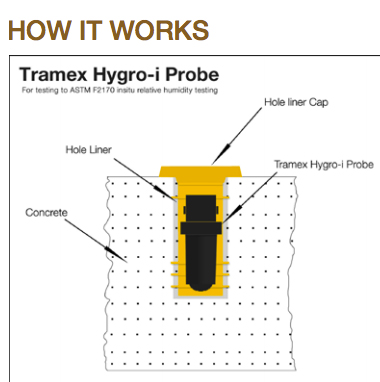 HOW IT WORKS

Tramex Hygro-i Probe

For testing to ASTM F2170 insitu relative humidity testing

Hole liner Cap

Hole Liner

Tramex Hygro-i Probe

Concrete